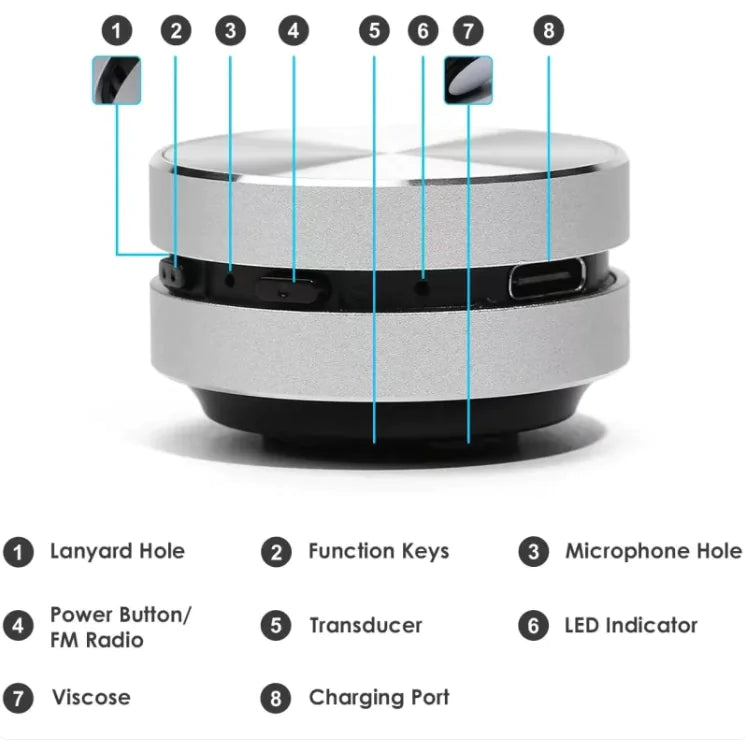 1 2 3 4 5 6 7 8

1 Lanyard Hole

2 Function Keys

3 Microphone Hole

4 Power Button/ FM Radio

5 Transducer

6 LED Indicator

7 Viscose

8 Charging Port